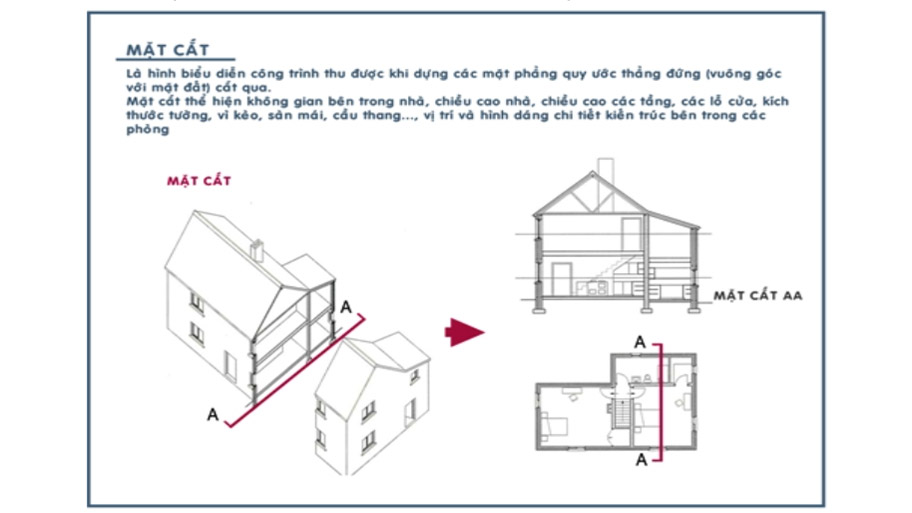 MẶT CẮT

Là hình biểu diễn công trình thu được khi dựng các mặt phẳng quy ước thẳng đứng (vuông góc với mặt đất) cắt qua.
Mặt cắt thể hiện không gian bên trong nhà, chiều cao nhà, chiều cao các tầng, các lỗ cửa, kích thước tường, vì kèo, sàn mái, cầu thang..., vị trí và hình dáng chi tiết kiến trúc bên trong các phòng

MẶT CẮT

A

A

MẶT CẮT AA

A

A